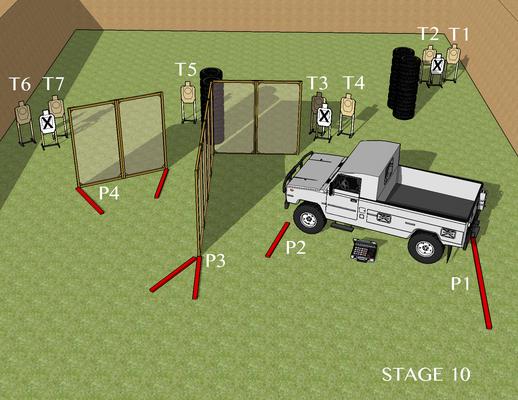 T2 T1

T6 T7

T5

T3 T4

X

X

X

P4

P3

P2

P1

STAGE 10