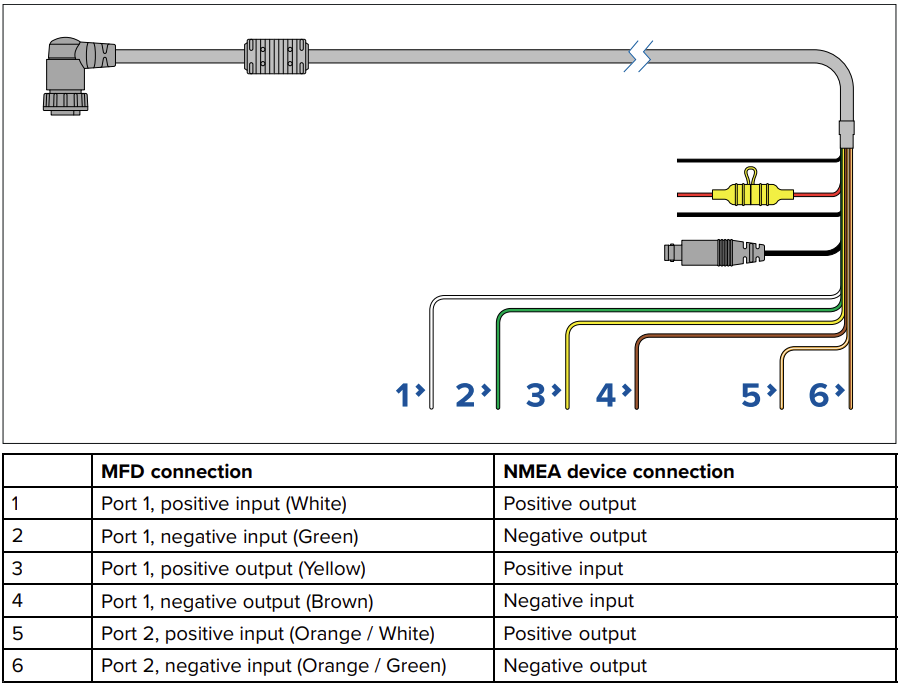 1 2 3 4 5 6

|  | MFD connection | NMEA device connection |
|---|---|---|
| 1 | Port 1, positive input (White) | Positive output |
| 2 | Port 1, negative input (Green) | Negative output |
| 3 | Port 1, positive output (Yellow) | Positive input |
| 4 | Port 1, negative output (Brown) | Negative input |
| 5 | Port 2, positive input (Orange / White) | Positive output |
| 6 | Port 2, negative input (Orange / Green) | Negative output |