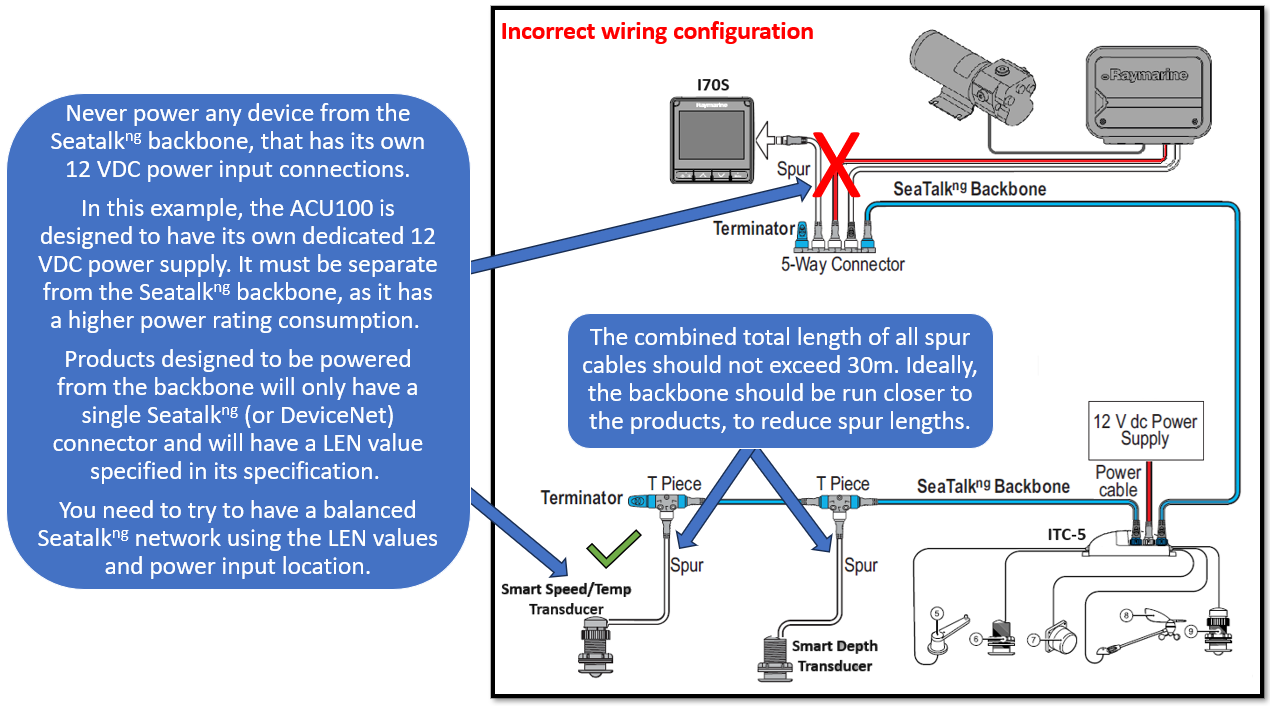 Never power any device from the Seatalk$^{ng}$ backbone, that has its own 12 VDC power input connections.

In this example, the ACU100 is designed to have its own dedicated 12 VDC power supply. It must be separate from the Seatalk$^{ng}$ backbone, as it has a higher power rating consumption.

Products designed to be powered from the backbone will only have a single Seatalk$^{ng}$ (or DeviceNet) connector and will have a LEN value specified in its specification.

You need to try to have a balanced Seatalk$^{ng}$ network using the LEN values and power input location.

Incorrect wiring configuration

I70S

Raymarine

Raymarine

Spur

SeaTalk$^{ng}$ Backbone

Terminator

5-Way Connector

The combined total length of all spur cables should not exceed 30m. Ideally, the backbone should be run closer to the products, to reduce spur lengths.

12 V dc Power Supply

Power cable

Terminator

T Piece

T Piece

SeaTalk$^{ng}$ Backbone

ITC-5

Spur

Spur

Smart Speed/Temp Transducer

Smart Depth Transducer

5

6

7

8

9