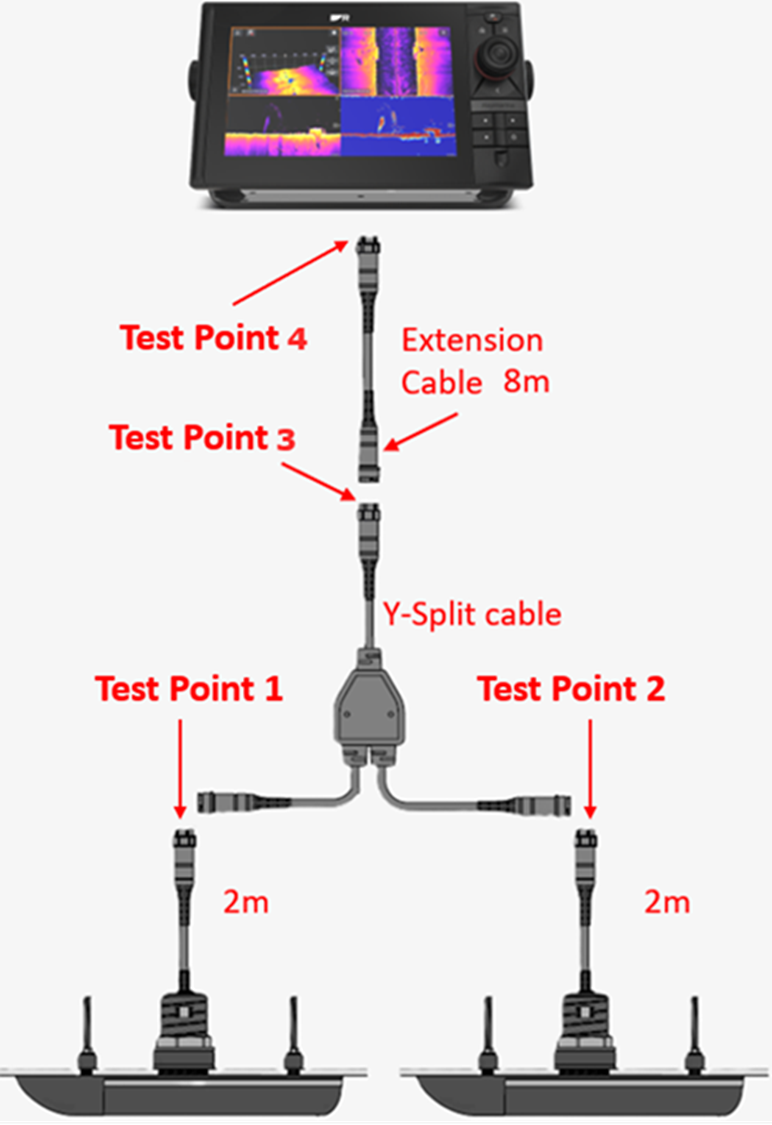 Test Point 4

Extension Cable 8m

Test Point 3

Y-Split cable

Test Point 1

Test Point 2

2m

2m