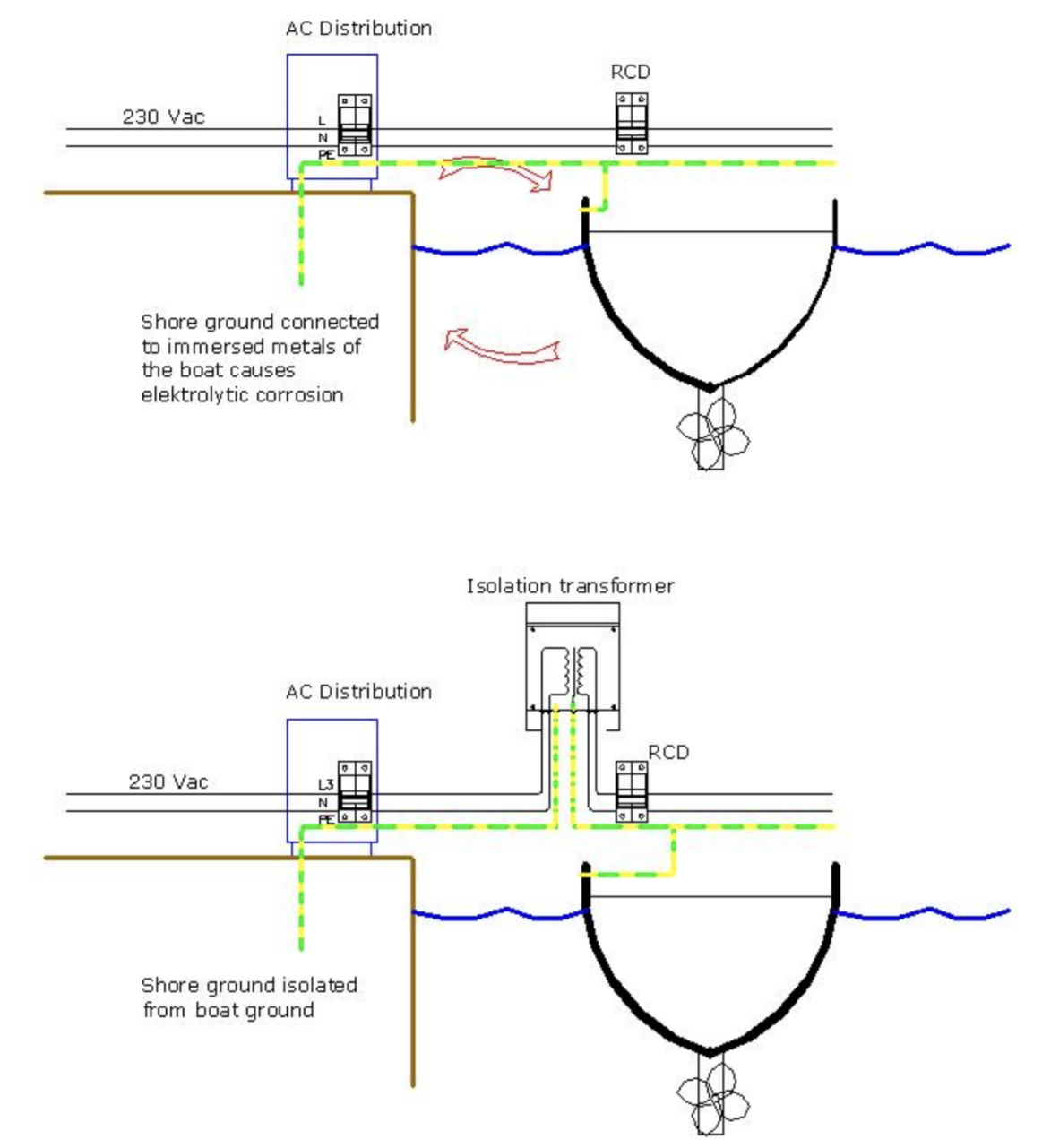 AC Distribution

RCD

230 Vac

L
N
PE

Shore ground connected to immersed metals of the boat causes elektrolytic corrosion

Isolation transformer

AC Distribution

RCD

230 Vac

L3
N
PE

Shore ground isolated from boat ground