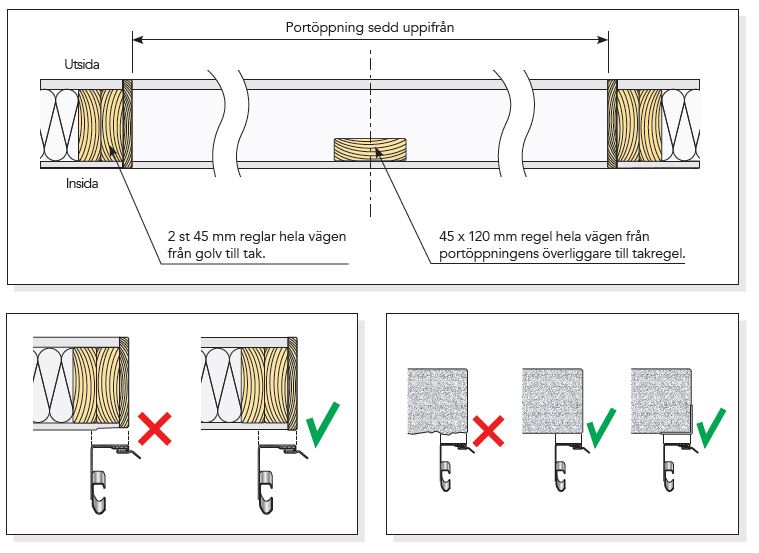 Portöppning sedd uppifrån

Utsida

Insida

2 st 45 mm reglar hela vägen från golv till tak.

45 x 120 mm regel hela vägen från portöppningens överliggare till takregel.