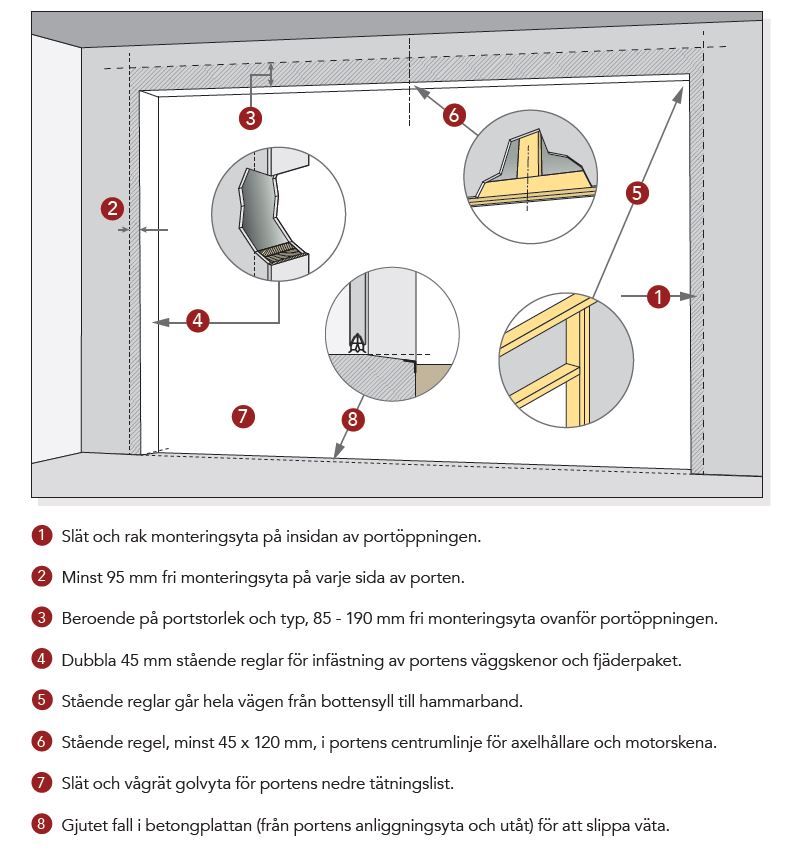 3

6

2

5

4

1

7

8

1 Slät och rak monteringsyta på insidan av portöppningen.

2 Minst 95 mm fri monteringsyta på varje sida av porten.

3 Beroende på portstorlek och typ, 85 - 190 mm fri monteringsyta ovanför portöppningen.

4 Dubbla 45 mm stående reglar för infästning av portens väggskenor och fjäderpaket.

5 Stående reglar går hela vägen från bottensyll till hammarband.

6 Stående regel, minst 45 x 120 mm, i portens centrumlinje för axelhållare och motorskena.

7 Slät och vågrät golvyta för portens nedre tätningslist.

8 Gjutet fall i betongplattan (från portens anliggningsyta och utåt) för att slippa väta.