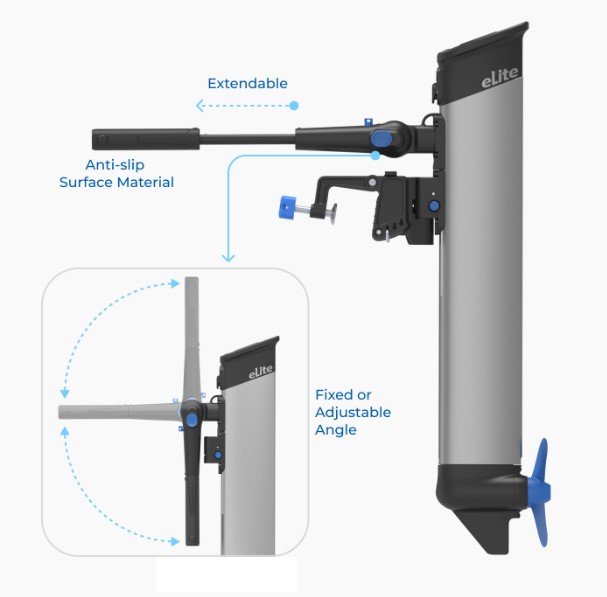 Extendable

eLite

Anti-slip
Surface Material

eLite

Fixed or
Adjustable
Angle