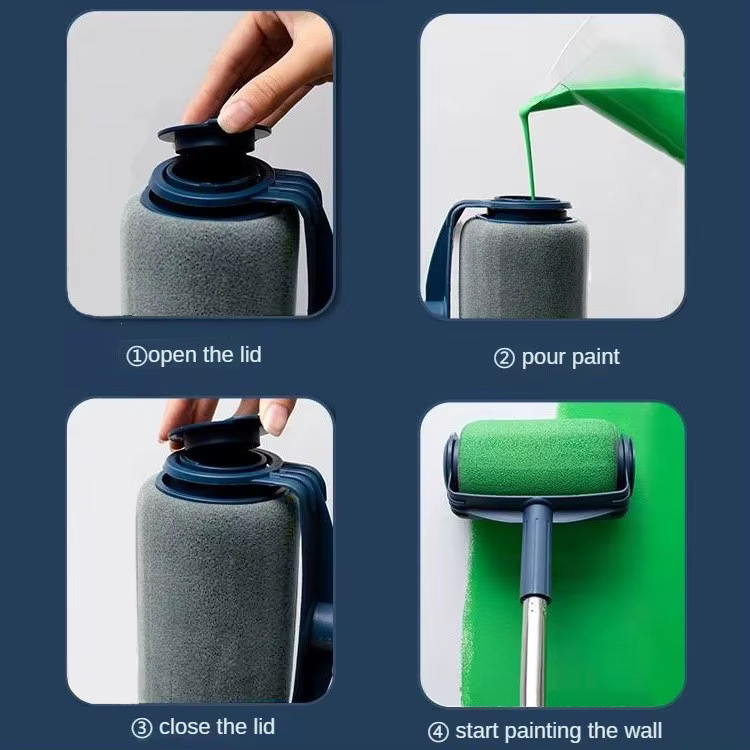 ①open the lid

② pour paint

③ close the lid

④ start painting the wall