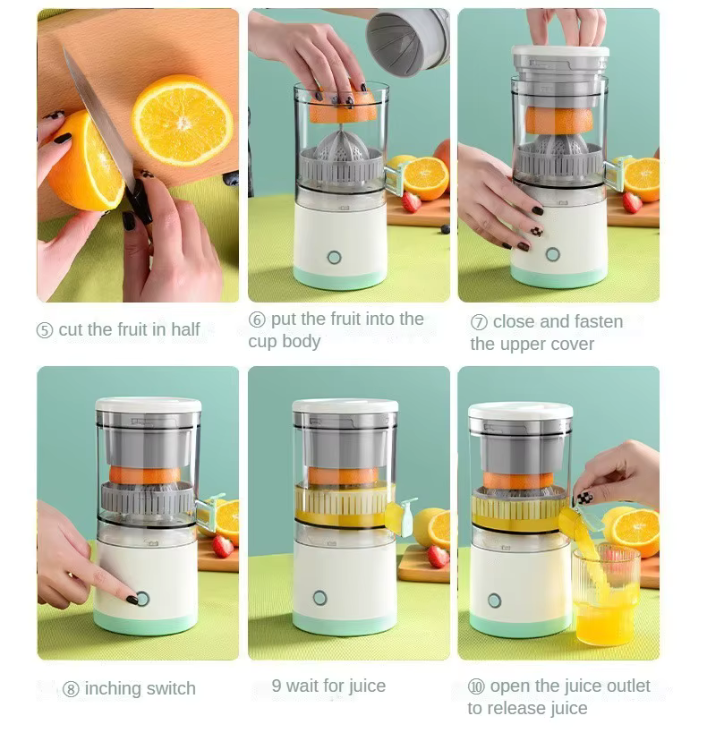 ⑤ cut the fruit in half

⑥ put the fruit into the cup body

⑦ close and fasten the upper cover

⑧ inching switch

9 wait for juice

⑩ open the juice outlet to release juice