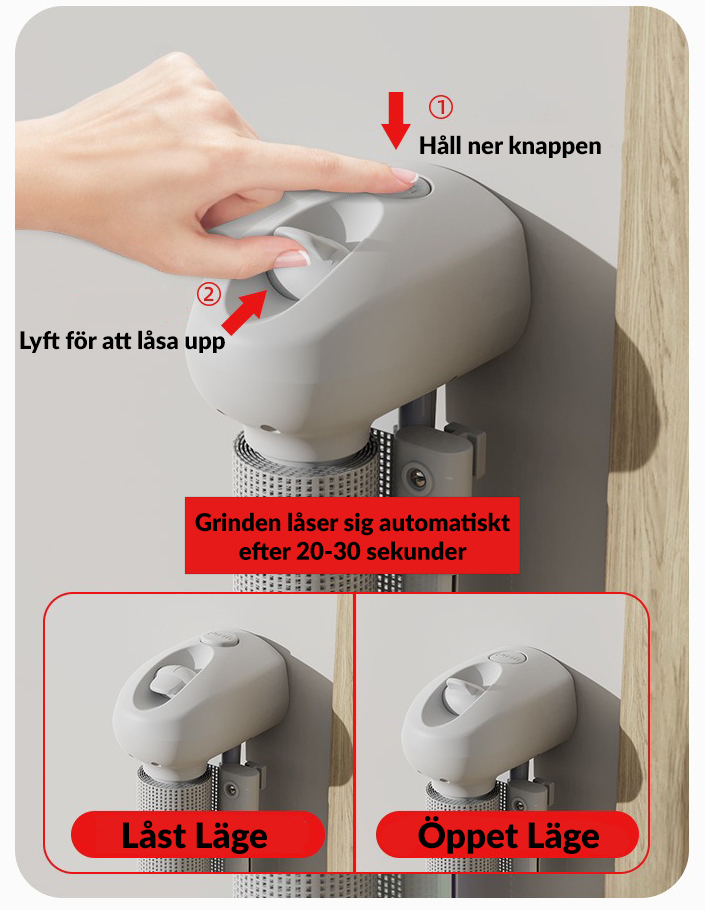 ①
Håll ner knappen

②
Lyft för att låsa upp

Grinden låser sig automatiskt efter 20-30 sekunder

Låst Läge

Öppet Läge