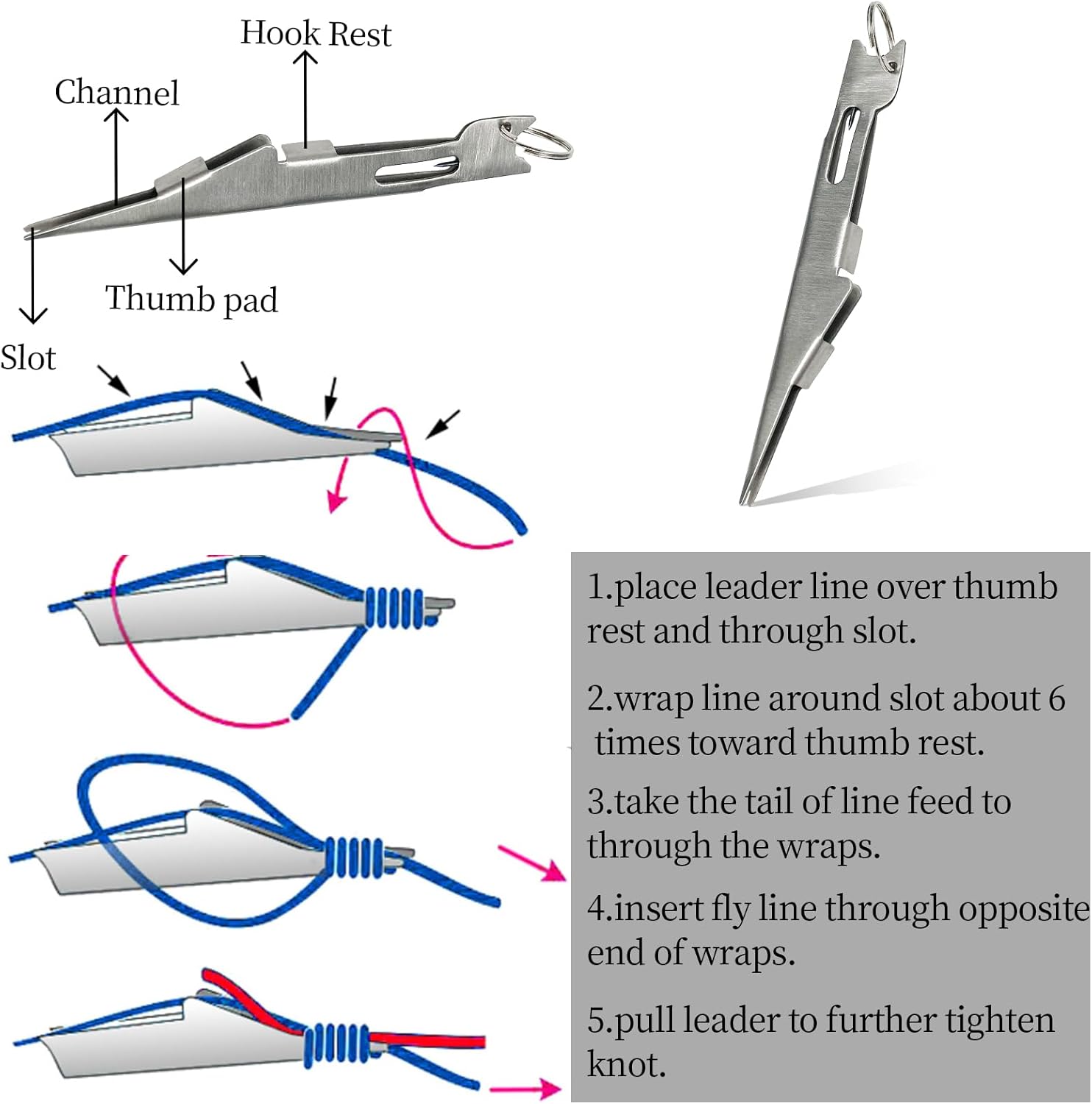 Hook Rest

Channel

Thumb pad

Slot

1.place leader line over thumb rest and through slot.

2.wrap line around slot about 6 times toward thumb rest.

3.take the tail of line feed to through the wraps.

4.insert fly line through opposite end of wraps.

5.pull leader to further tighten knot.