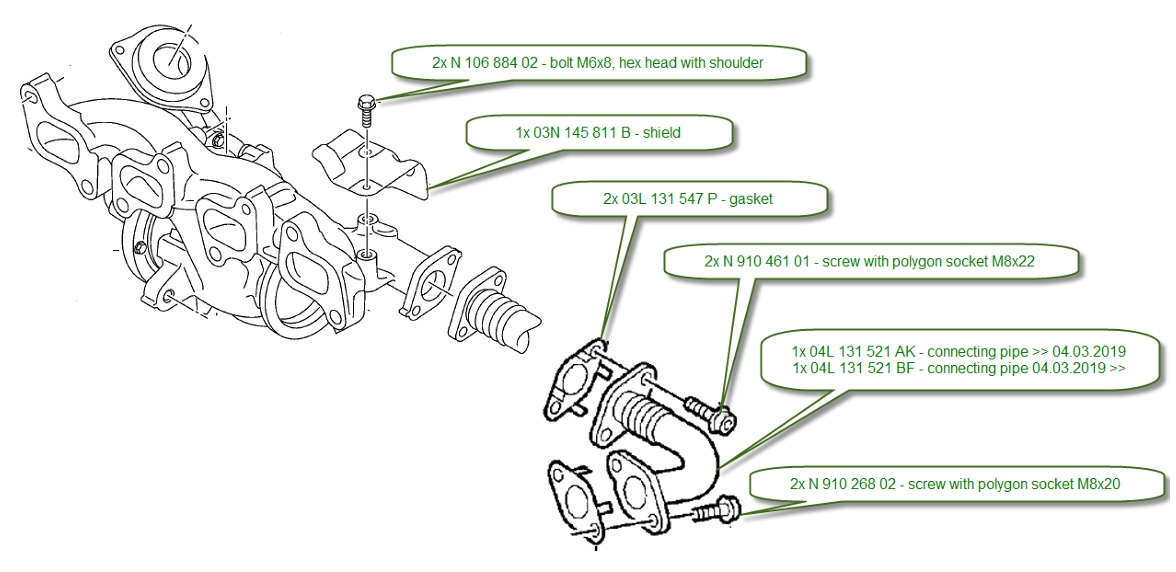 2x N 106 884 02 - bolt M6x8, hex head with shoulder

1x 03N 145 811 B - shield

2x 03L 131 547 P - gasket

2x N 910 461 01 - screw with polygon socket M8x22

1x 04L 131 521 AK - connecting pipe >> 04.03.2019
1x 04L 131 521 BF - connecting pipe 04.03.2019 >>

2x N 910 268 02 - screw with polygon socket M8x20