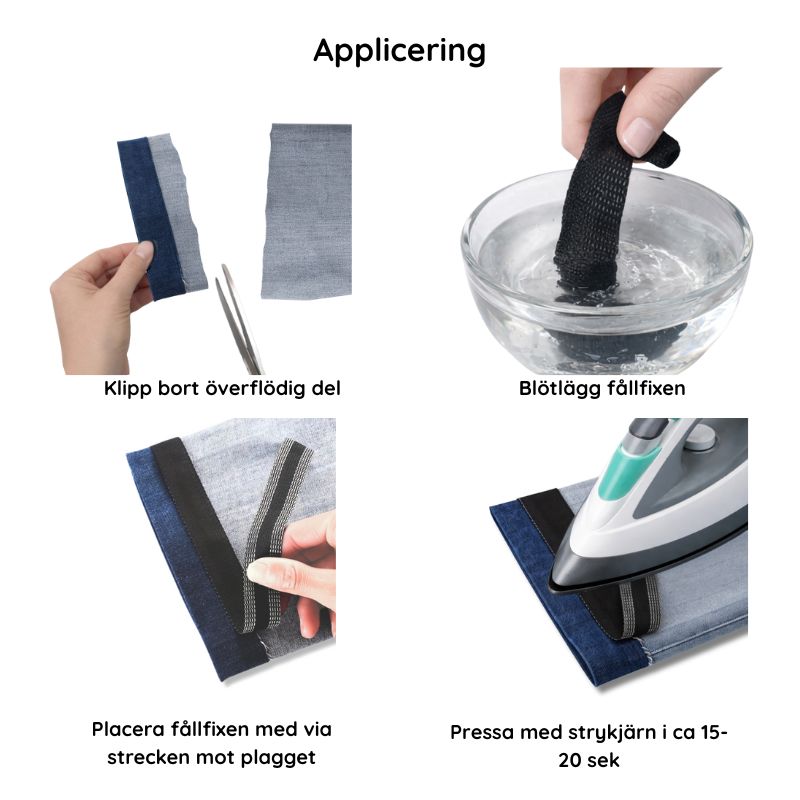 Applicering

Klipp bort överflödig del

Blötlägg fållfixen

Placera fållfixen med via strecken mot plagget

Pressa med strykjärn i ca 15-20 sek