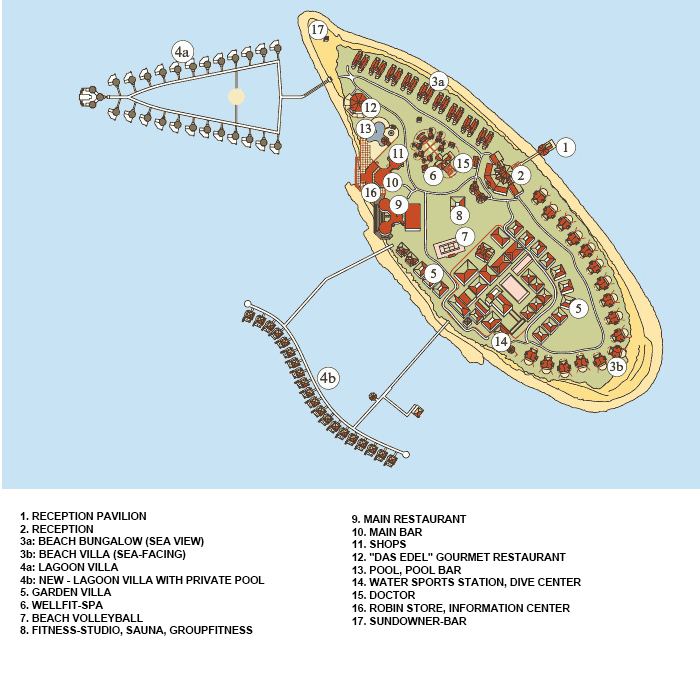 17
4a
3a
12
13
1
11
15
6
2
10
16
9
8
7
5
5
14
3b
4b

1. RECEPTION PAVILION
2. RECEPTION
3a: BEACH BUNGALOW (SEA VIEW)
3b: BEACH VILLA (SEA-FACING)
4a: LAGOON VILLA
4b: NEW - LAGOON VILLA WITH PRIVATE POOL
5. GARDEN VILLA
6. WELLFIT-SPA
7. BEACH VOLLEYBALL
8. FITNESS-STUDIO, SAUNA, GROUPFITNESS

9. MAIN RESTAURANT
10. MAIN BAR
11. SHOPS
12. "DAS EDEL" GOURMET RESTAURANT
13. POOL, POOL BAR
14. WATER SPORTS STATION, DIVE CENTER
15. DOCTOR
16. ROBIN STORE, INFORMATION CENTER
17. SUNDOWNER-BAR