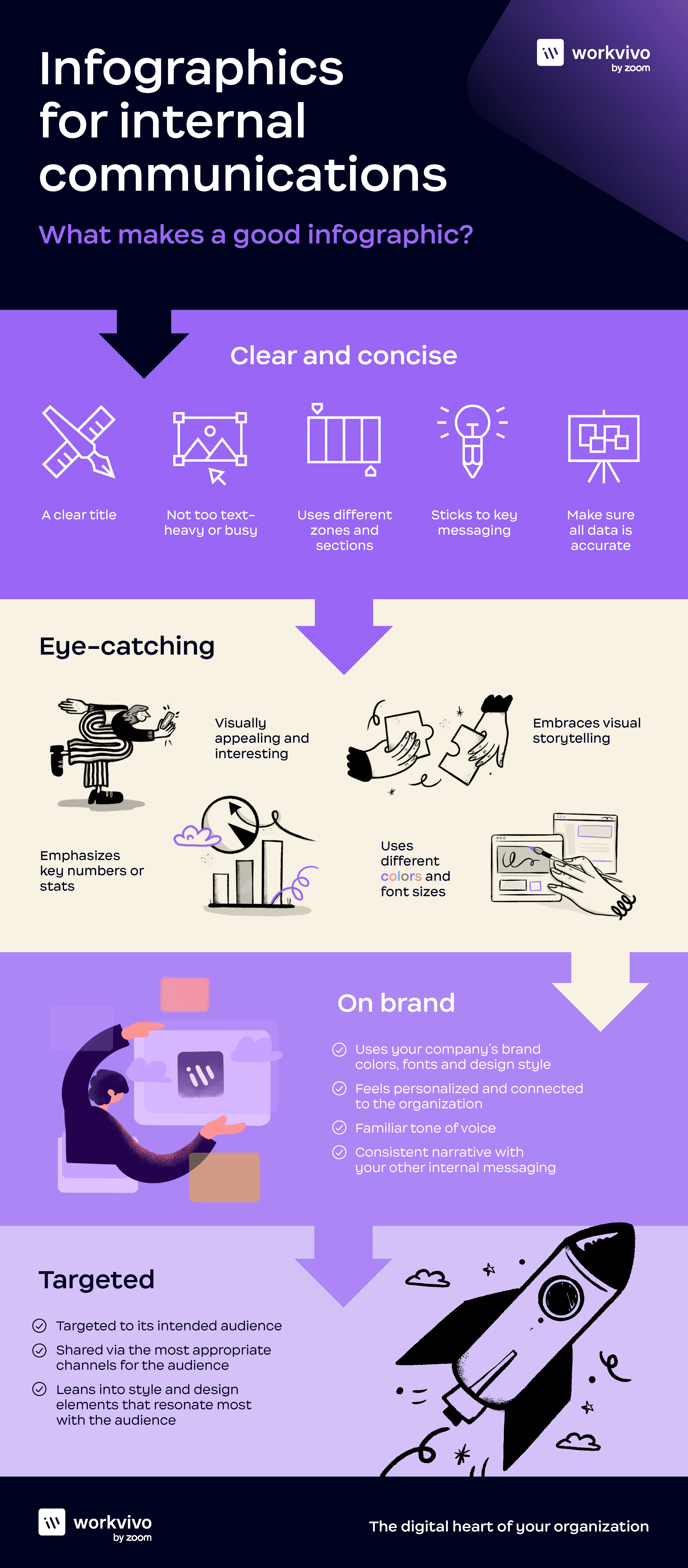 Infographics for internal communications

workvivo by zoom

What makes a good infographic?

Clear and concise

A clear title

Not too text-heavy or busy

Uses different zones and sections

Sticks to key messaging

Make sure all data is accurate

Eye-catching

Visually appealing and interesting

Embraces visual storytelling

Emphasizes key numbers or stats

Uses different colors and font sizes

On brand

Uses your company's brand colors, fonts and design style

Feels personalized and connected to the organization

Familiar tone of voice

Consistent narrative with your other internal messaging

Targeted

Targeted to its intended audience

Shared via the most appropriate channels for the audience

Leans into style and design elements that resonate most with the audience

workvivo by zoom

The digital heart of your organization