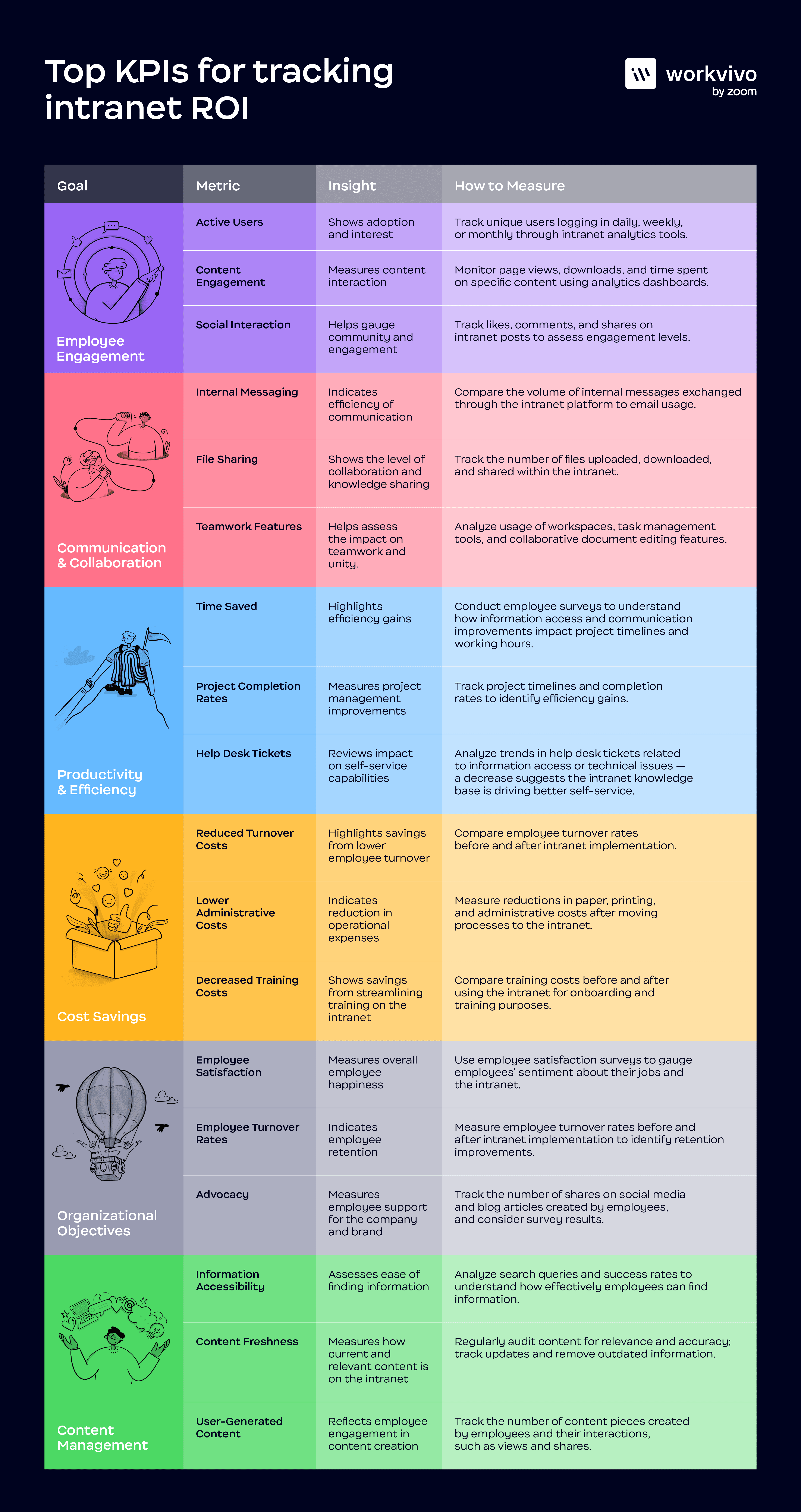 Top KPIs for tracking intranet ROI

workvivo
by zoom

| Goal | Metric | Insight | How to Measure |
|---|---|---|---|
| Employee Engagement | Active Users | Shows adoption and interest | Track unique users logging in daily, weekly, or monthly through intranet analytics tools. |
| | Content Engagement | Measures content interaction | Monitor page views, downloads, and time spent on specific content using analytics dashboards. |
| | Social Interaction | Helps gauge community and engagement | Track likes, comments, and shares on intranet posts to assess engagement levels. |
| Communication & Collaboration | Internal Messaging | Indicates efficiency of communication | Compare the volume of internal messages exchanged through the intranet platform to email usage. |
| | File Sharing | Shows the level of collaboration and knowledge sharing | Track the number of files uploaded, downloaded, and shared within the intranet. |
| | Teamwork Features | Helps assess the impact on teamwork and unity. | Analyze usage of workspaces, task management tools, and collaborative document editing features. |
| Productivity & Efficiency | Time Saved | Highlights efficiency gains | Conduct employee surveys to understand how information access and communication improvements impact project timelines and working hours. |
| | Project Completion Rates | Measures project management improvements | Track project timelines and completion rates to identify efficiency gains. |
| | Help Desk Tickets | Reviews impact on self-service capabilities | Analyze trends in help desk tickets related to information access or technical issues — a decrease suggests the intranet knowledge base is driving better self-service. |
| Cost Savings | Reduced Turnover Costs | Highlights savings from lower employee turnover | Compare employee turnover rates before and after intranet implementation. |
| | Lower Administrative Costs | Indicates reduction in operational expenses | Measure reductions in paper, printing, and administrative costs after moving processes to the intranet. |
| | Decreased Training Costs | Shows savings from streamlining training on the intranet | Compare training costs before and after using the intranet for onboarding and training purposes. |
| Organizational Objectives | Employee Satisfaction | Measures overall employee happiness | Use employee satisfaction surveys to gauge employees' sentiment about their jobs and the intranet. |
| | Employee Turnover Rates | Indicates employee retention | Measure employee turnover rates before and after intranet implementation to identify retention improvements. |
| | Advocacy | Measures employee support for the company and brand | Track the number of shares on social media and blog articles created by employees, and consider survey results. |
| Content Management | Information Accessibility | Assesses ease of finding information | Analyze search queries and success rates to understand how effectively employees can find information. |
| | Content Freshness | Measures how current and relevant content is on the intranet | Regularly audit content for relevance and accuracy; track updates and remove outdated information. |
| | User-Generated Content | Reflects employee engagement in content creation | Track the number of content pieces created by employees and their interactions, such as views and shares. |